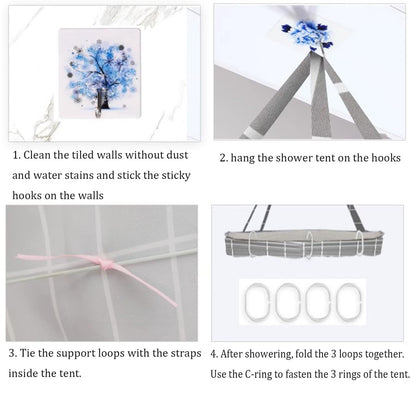 1. Clean the tiled walls without dust and water stains and stick the sticky hooks on the walls

2. hang the shower tent on the hooks

3. Tie the support loops with the straps inside the tent.

4. After showering, fold the 3 loops together. Use the C-ring to fasten the 3 rings of the tent.