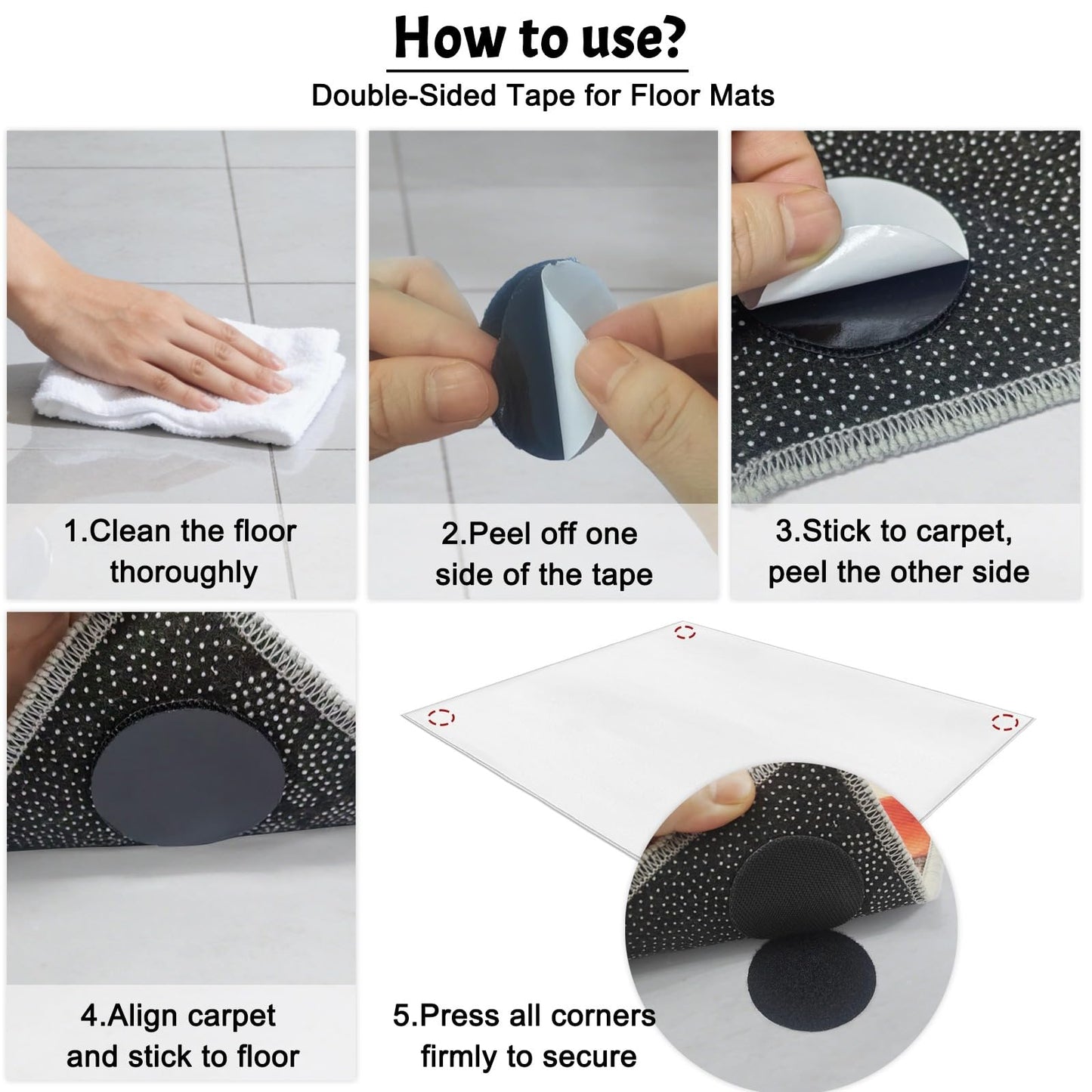 How to use?
Double-Sided Tape for Floor Mats

1.Clean the floor thoroughly

2.Peel off one side of the tape

3.Stick to carpet, peel the other side

4.Align carpet and stick to floor

5.Press all corners firmly to secure